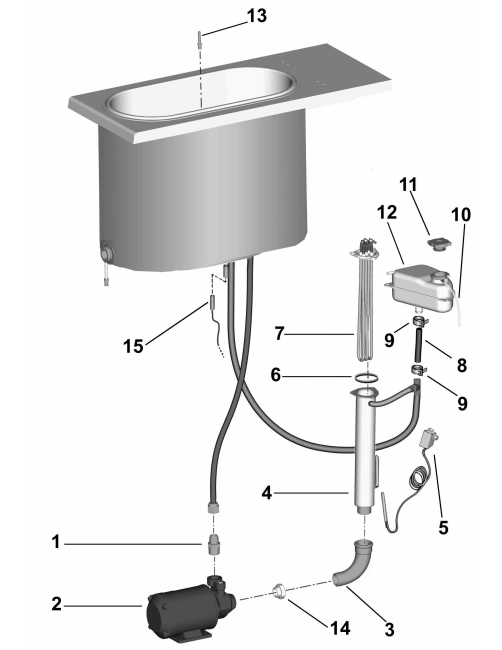 13
11
12
10
15
7
9
8
6
9
4
5
1
2
14
3